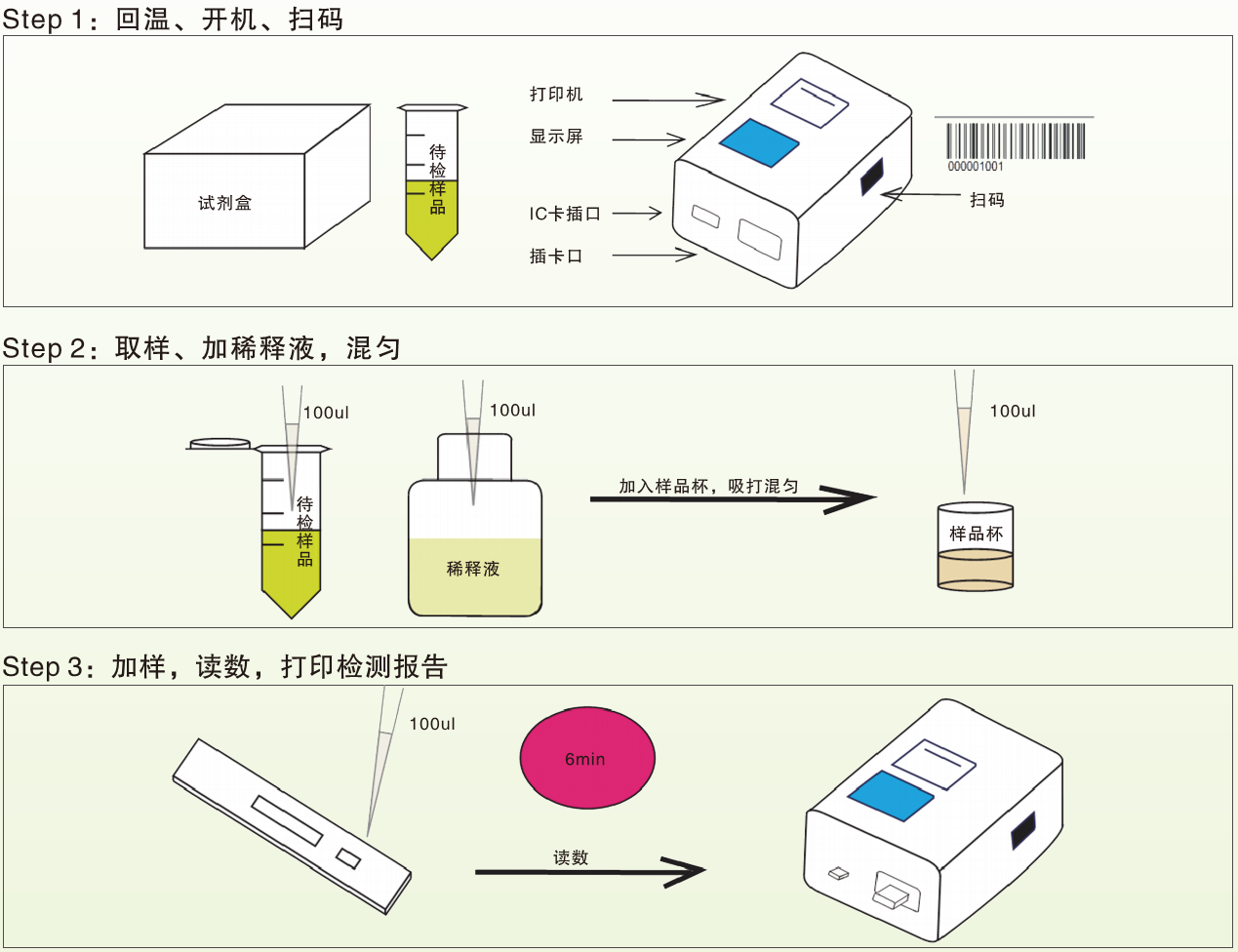 Step 1：回温、开机、扫码

试剂盒

待检样品

打印机

显示屏

IC卡插口

插卡口

000001001

扫码

Step 2：取样、加稀释液，混匀

100ul

待检样品

100ul

稀释液

加入样品杯，吸打混匀

100ul

样品杯

Step 3：加样，读数，打印检测报告

100ul

6min

读数