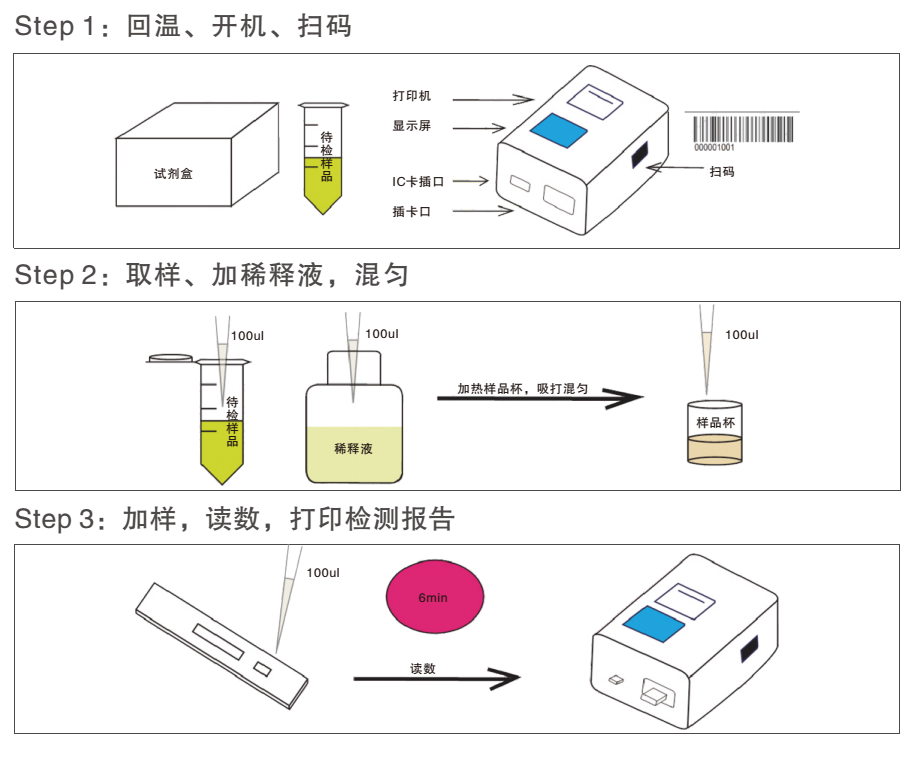 Step 1：回温、开机、扫码

试剂盒

待检样品

打印机

显示屏

IC卡插口

插卡口

000001001

扫码

Step 2：取样、加稀释液，混匀

100ul

待检样品

100ul

稀释液

加热样品杯，吸打混匀

100ul

样品杯

Step 3：加样，读数，打印检测报告

100ul

6min

读数